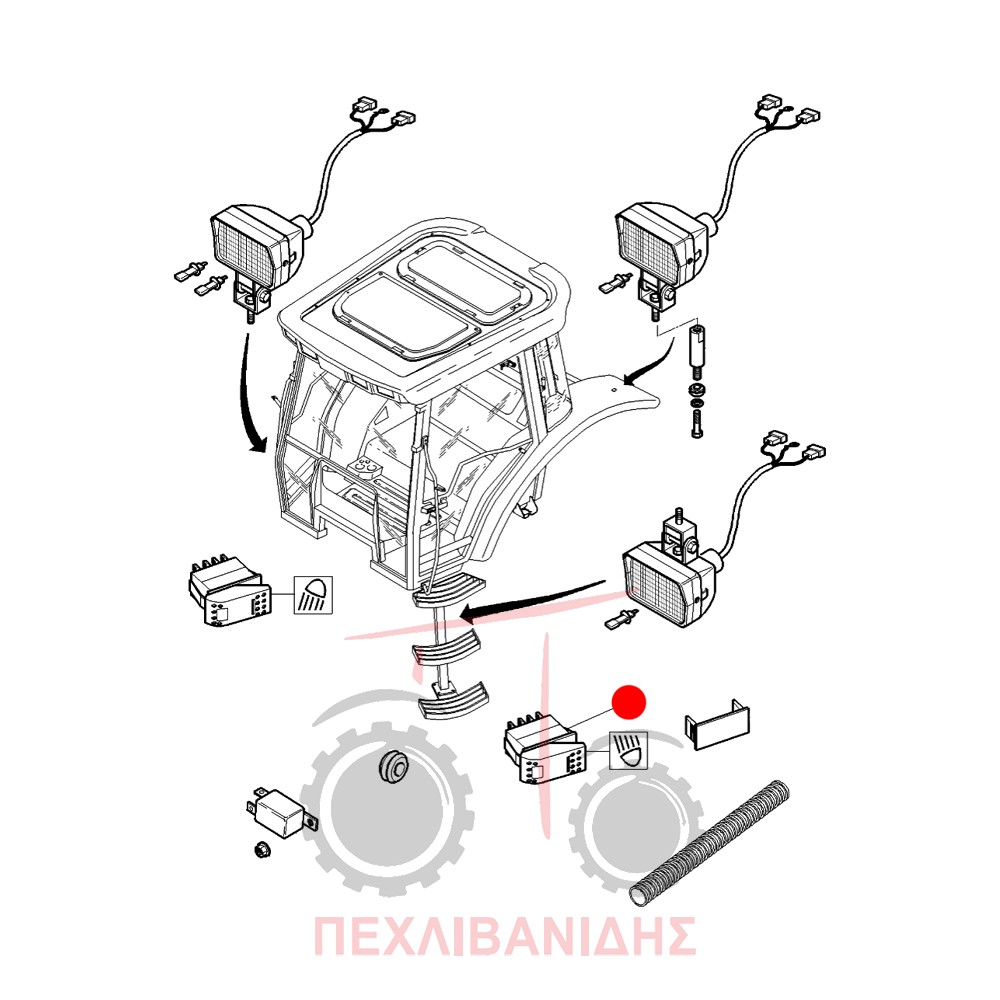 ΠΕΧΛΙΒΑΝΙΔΗΣ